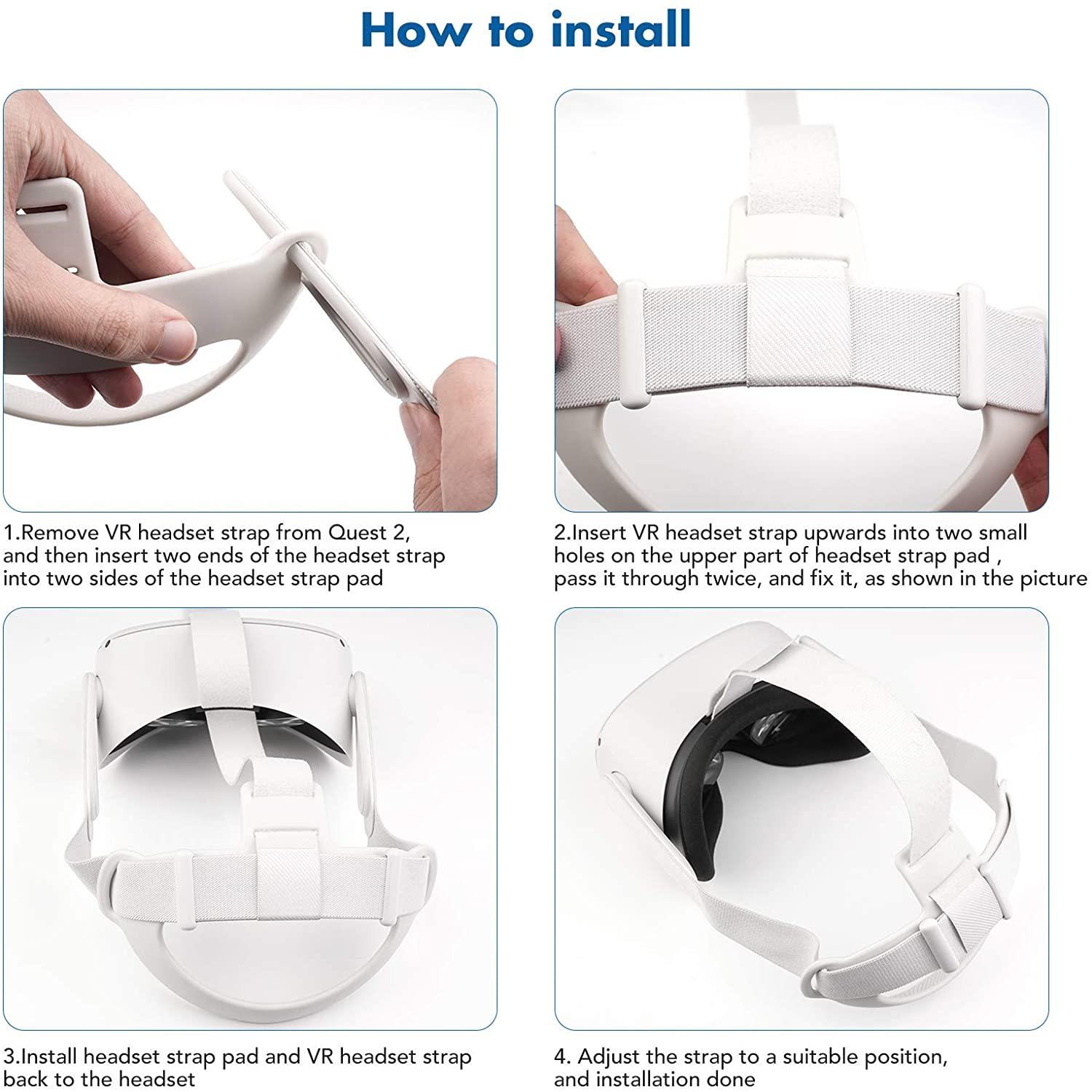 How to install

1.Remove VR headset strap from Quest 2, and then insert two ends of the headset strap into two sides of the headset strap pad

2.Insert VR headset strap upwards into two small holes on the upper part of headset strap pad , pass it through twice, and fix it, as shown in the picture

3.Install headset strap pad and VR headset strap back to the headset

4. Adjust the strap to a suitable position, and installation done