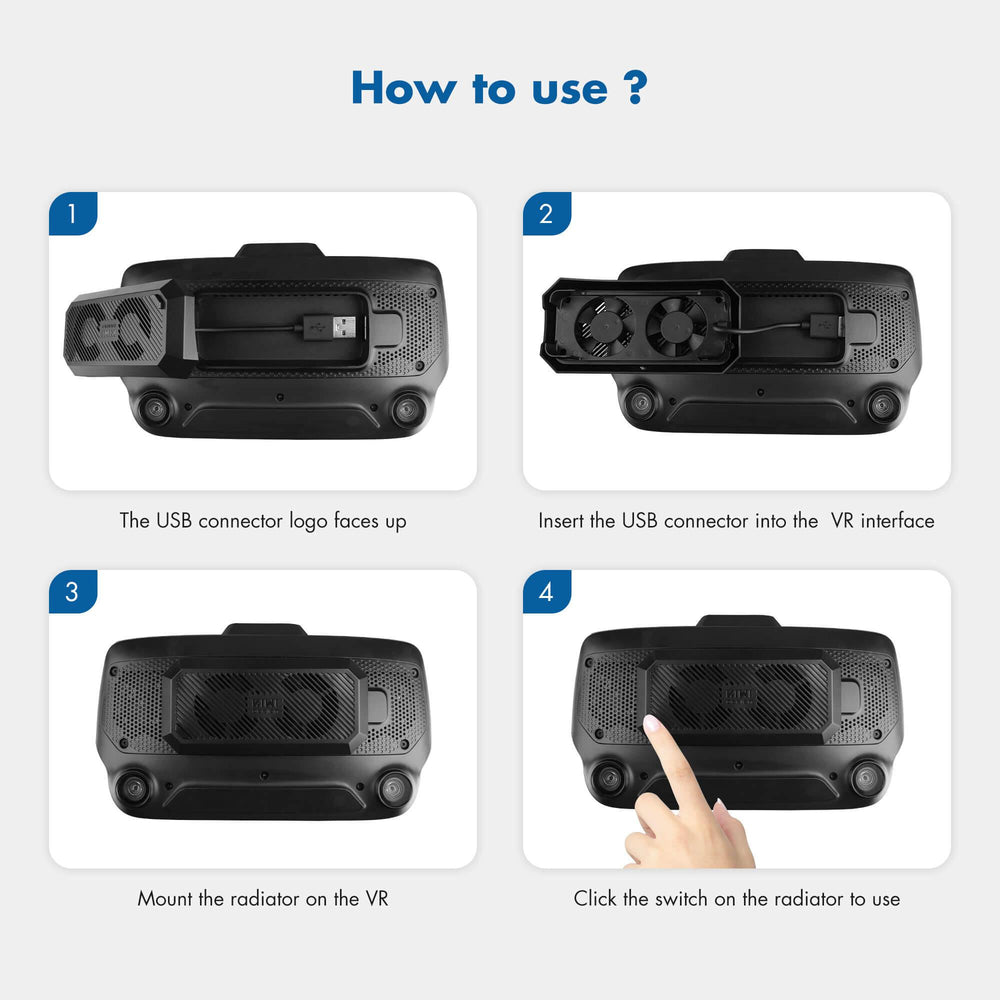 How to use ?

1

The USB connector logo faces up

2

Insert the USB connector into the VR interface

3

Mount the radiator on the VR

4

Click the switch on the radiator to use