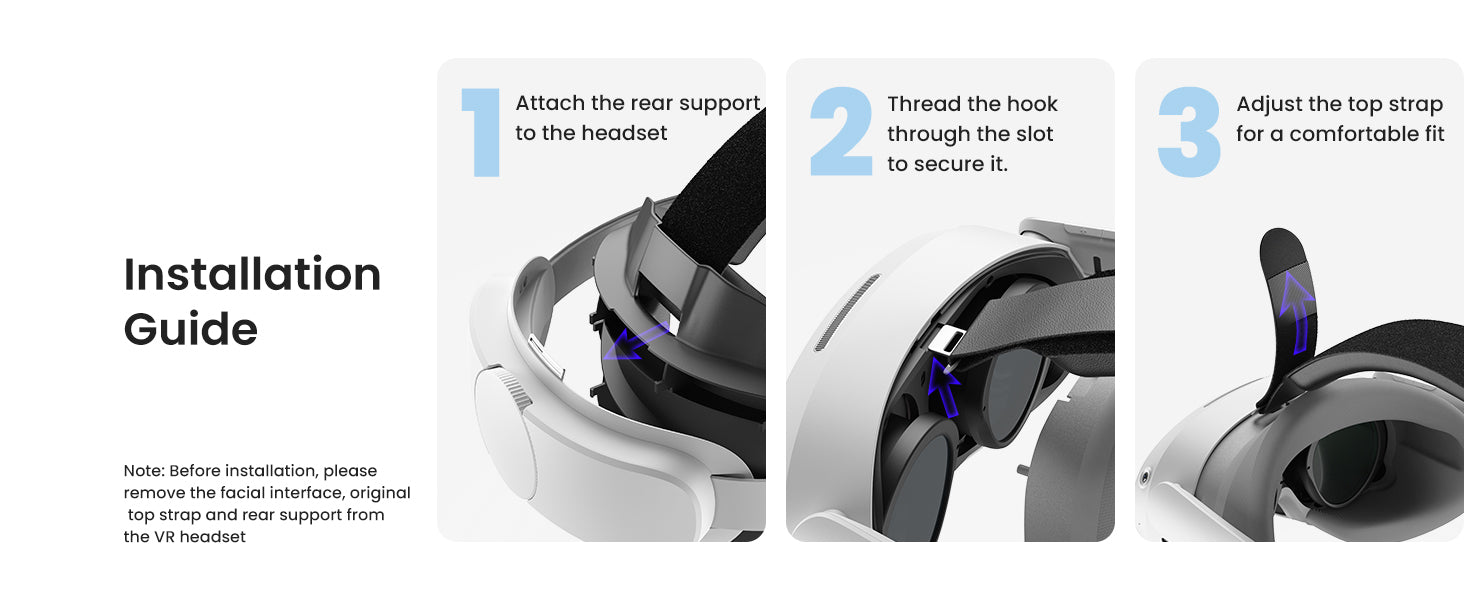 Installation Guide

Note: Before installation, please remove the facial interface, original top strap and rear support from the VR headset

1 Attach the rear support to the headset

2 Thread the hook through the slot to secure it.

3 Adjust the top strap for a comfortable fit